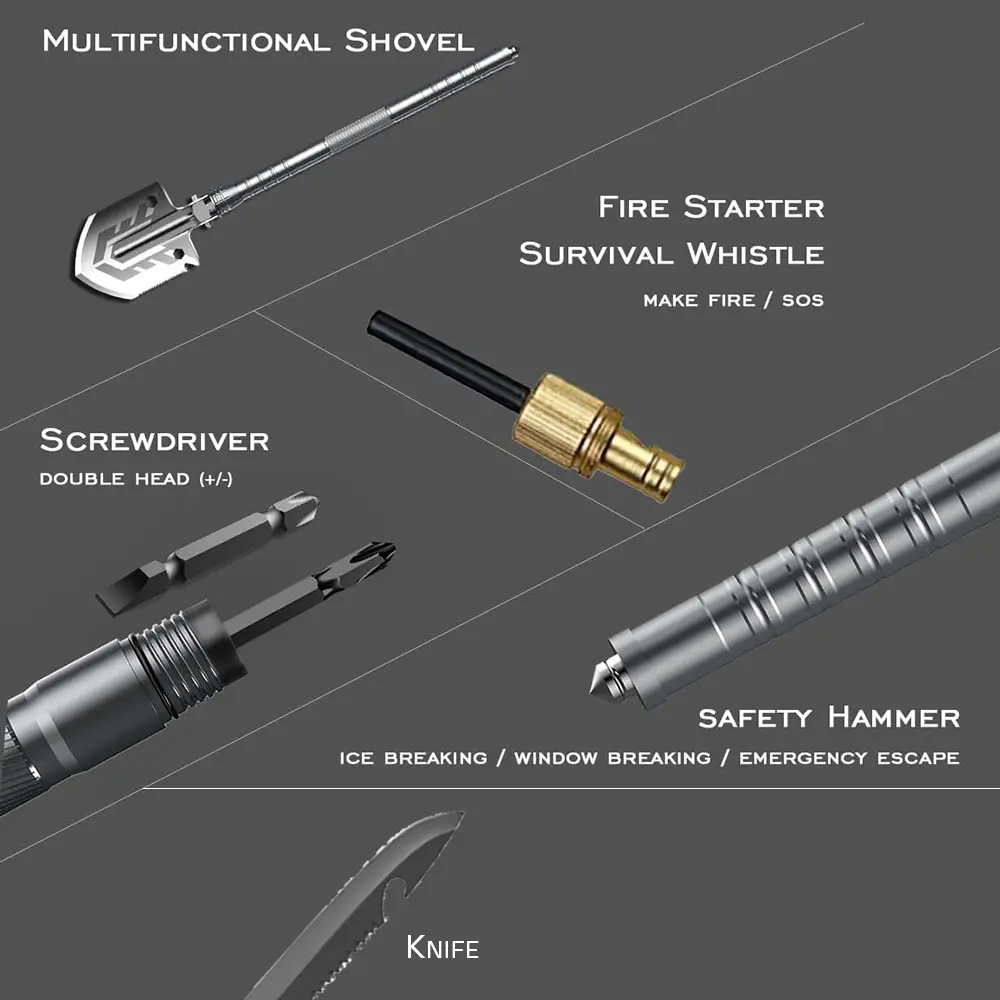 Multifunctional Shovel

Fire Starter
Survival Whistle
make fire / sos

Screwdriver
double head (+/-)

safety Hammer
ice breaking / window breaking / emergency escape

Knife