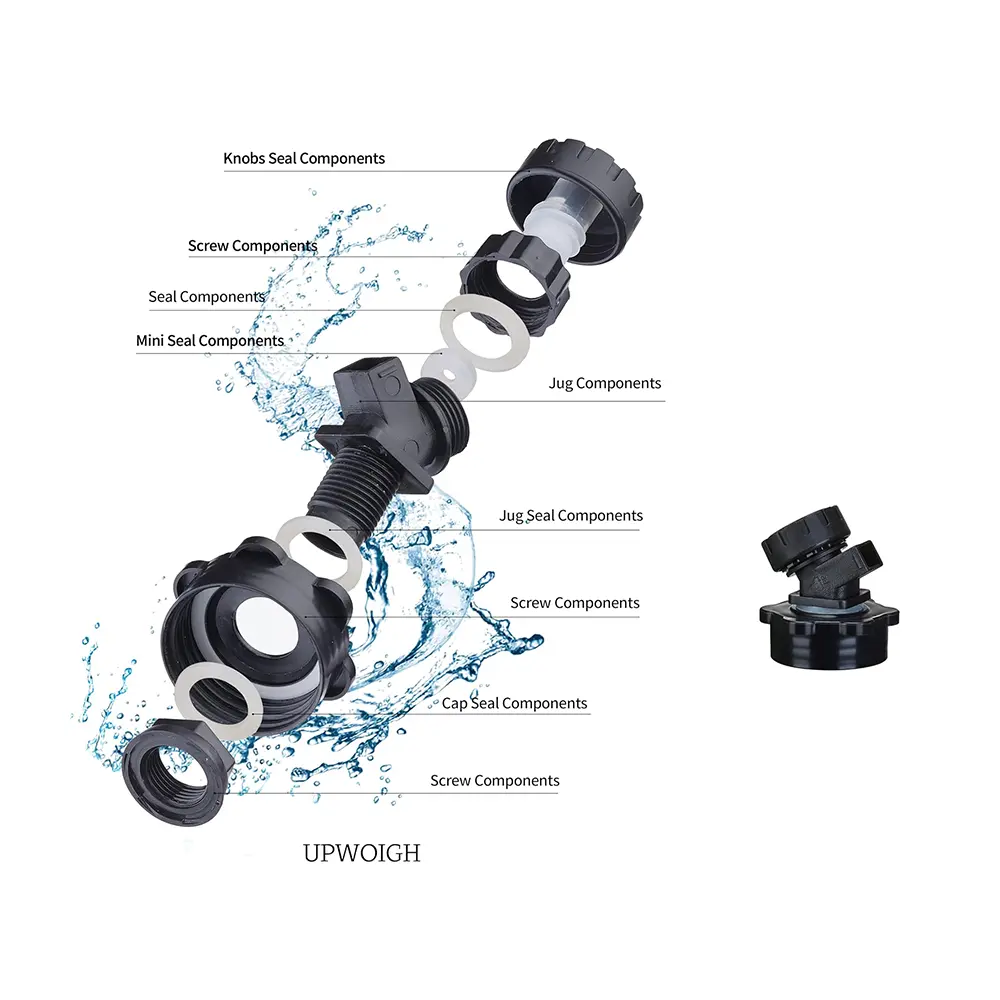 Knobs Seal Components

Screw Components

Seal Components

Mini Seal Components

Jug Components

Jug Seal Components

Screw Components

Cap Seal Components

Screw Components

UPWOIGH