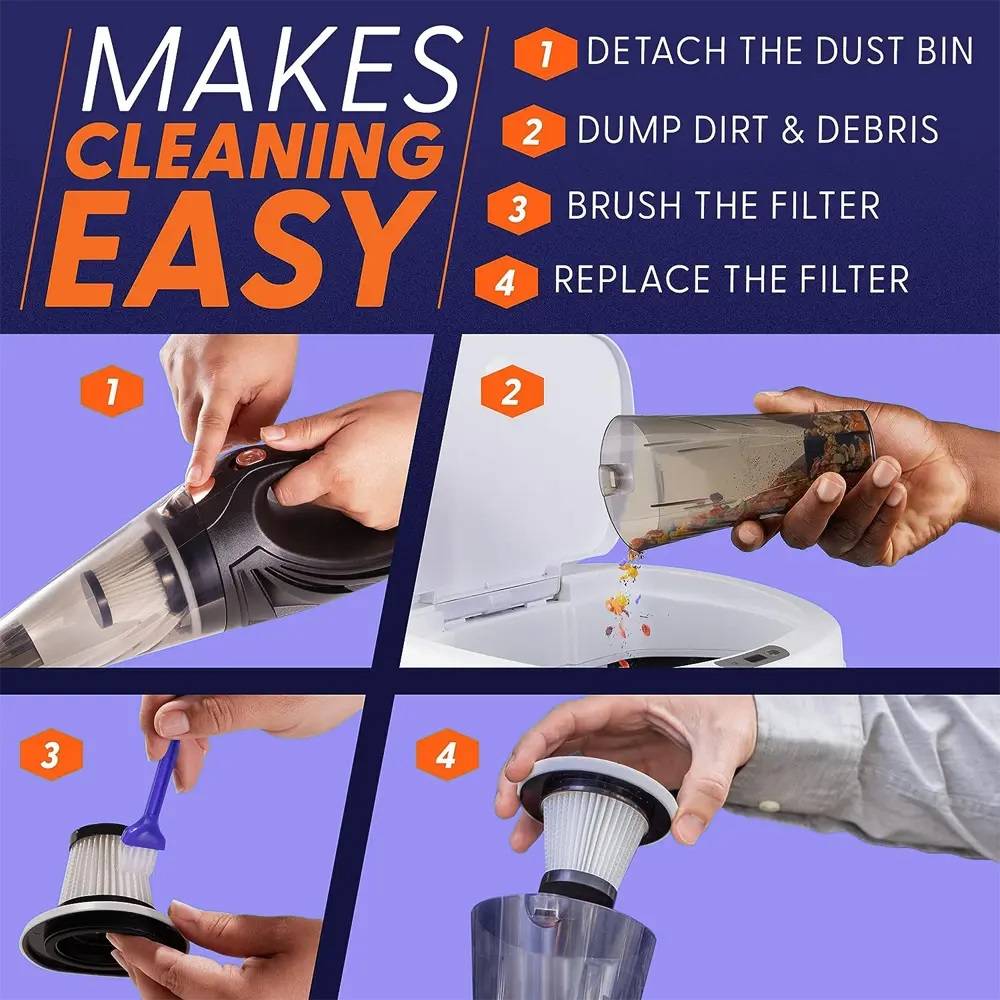 MAKES CLEANING EASY

1 DETACH THE DUST BIN

2 DUMP DIRT & DEBRIS

3 BRUSH THE FILTER

4 REPLACE THE FILTER

1

2

3

4