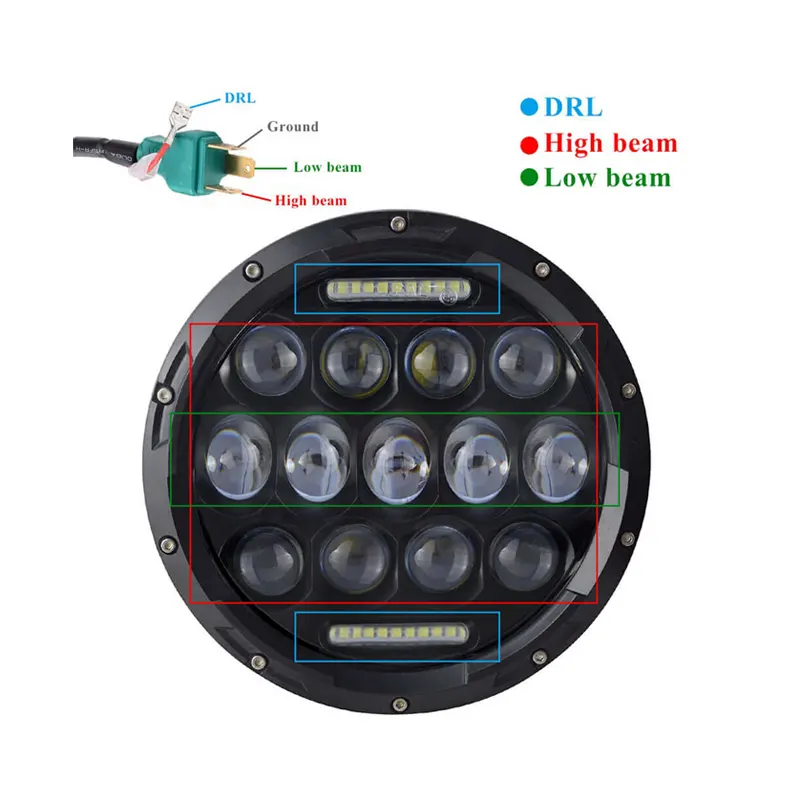 DRL
Ground
Low beam
High beam

DRL
High beam
Low beam