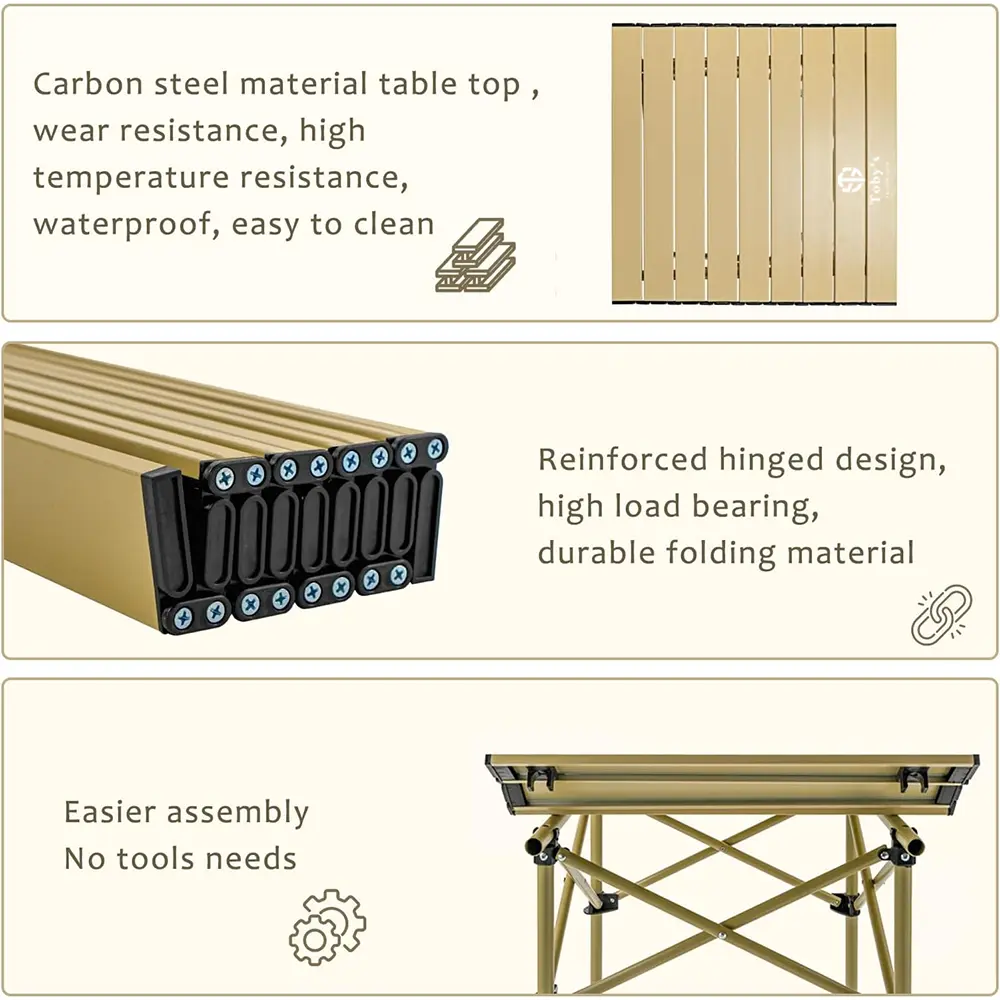 Carbon steel material table top , wear resistance, high temperature resistance, waterproof, easy to clean

Toby's

Reinforced hinged design, high load bearing, durable folding material

Easier assembly
No tools needs