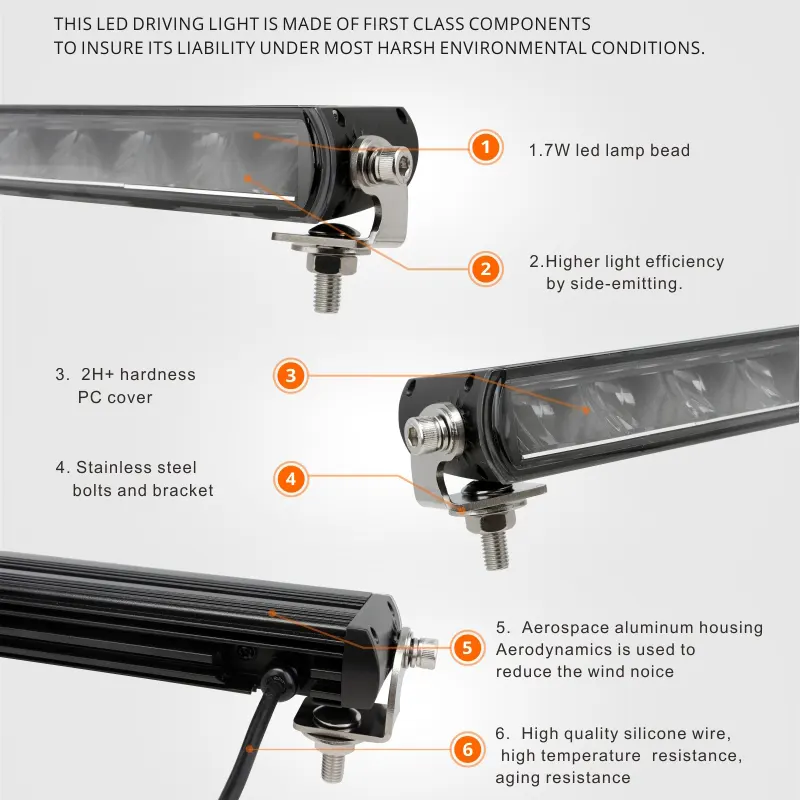 THIS LED DRIVING LIGHT IS MADE OF FIRST CLASS COMPONENTS TO INSURE ITS LIABILITY UNDER MOST HARSH ENVIRONMENTAL CONDITIONS.

1

1.7W led lamp bead

2

2.Higher light efficiency by side-emitting.

3. 2H+ hardness PC cover

3

4. Stainless steel bolts and bracket

4

5

5. Aerospace aluminum housing Aerodynamics is used to reduce the wind noice

6

6. High quality silicone wire, high temperature resistance, aging resistance